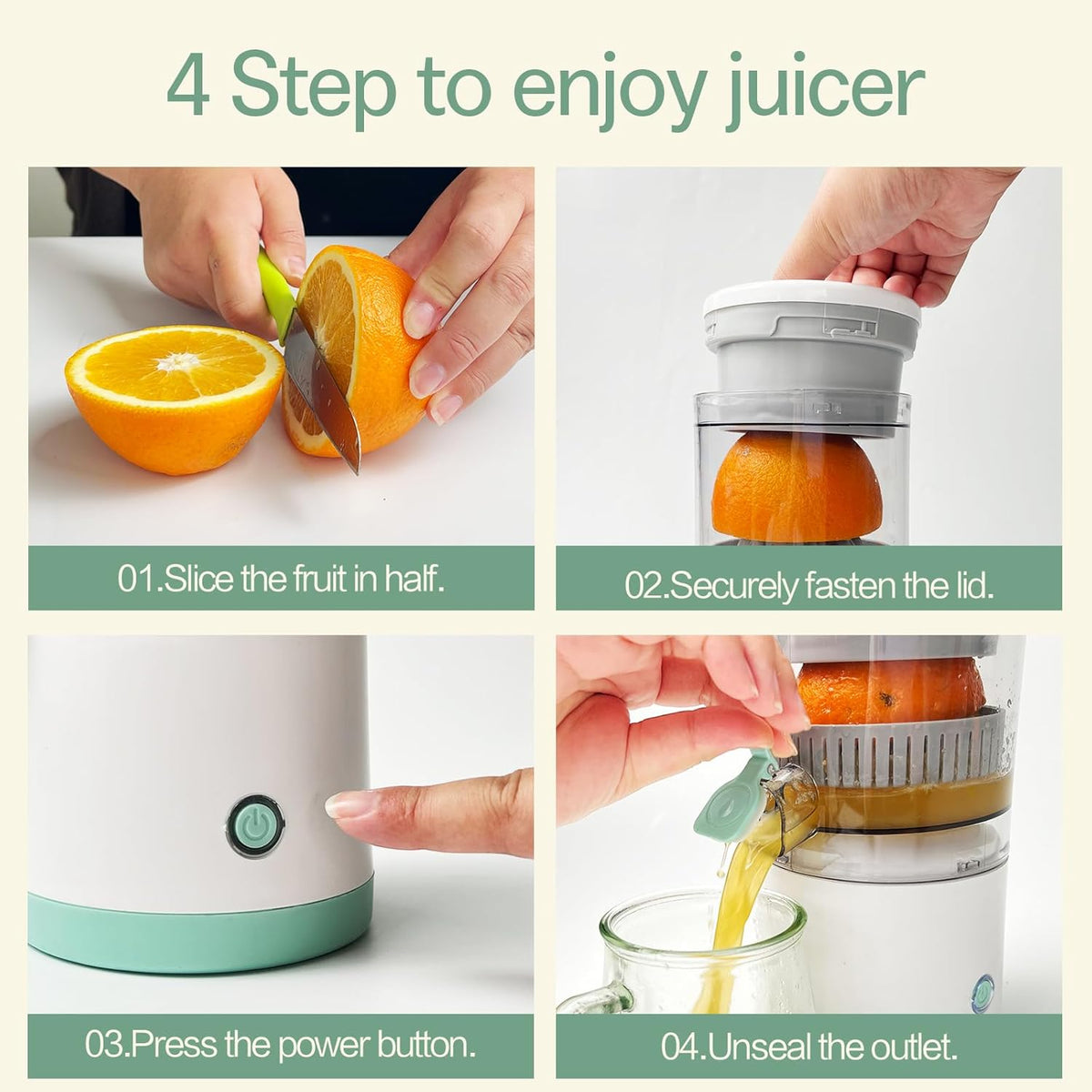 4 Step to enjoy juicer

01.Slice the fruit in half.

02.Securely fasten the lid.

03.Press the power button.

04.Unseal the outlet.