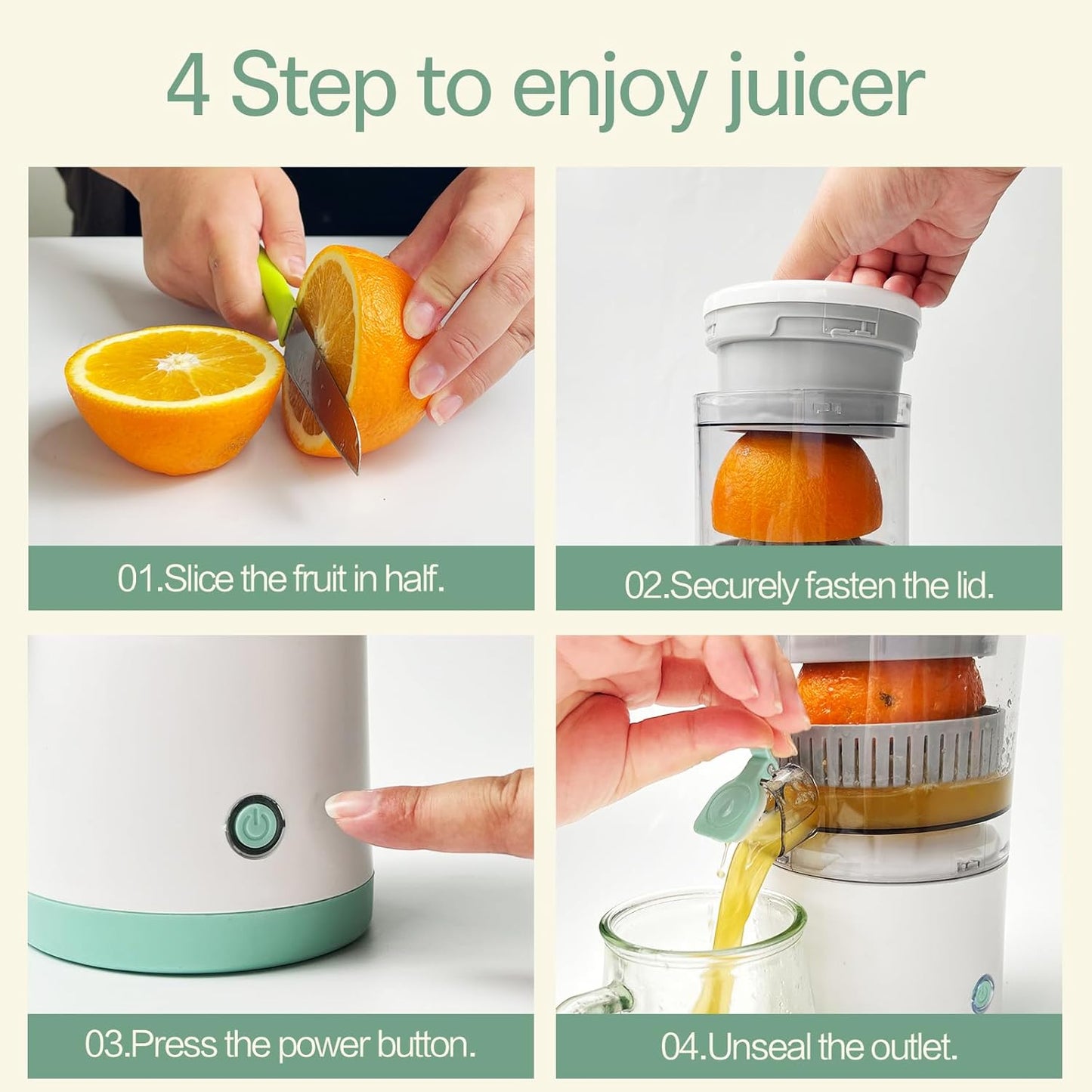 4 Step to enjoy juicer

01.Slice the fruit in half.

02.Securely fasten the lid.

03.Press the power button.

04.Unseal the outlet.