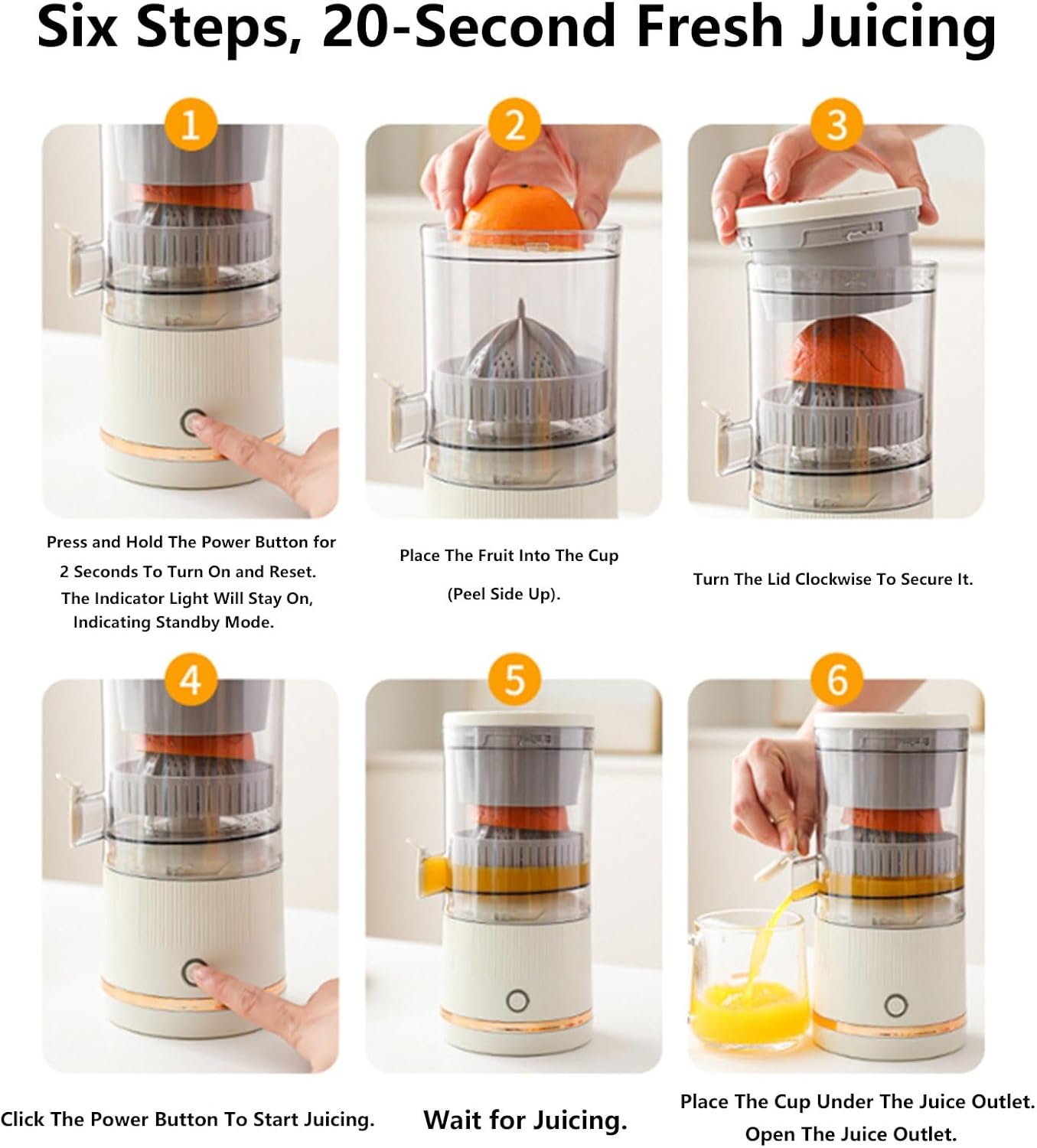 Six Steps, 20-Second Fresh Juicing

1

Press and Hold The Power Button for 2 Seconds To Turn On and Reset. The Indicator Light Will Stay On, Indicating Standby Mode.

2

Place The Fruit Into The Cup (Peel Side Up).

3

Turn The Lid Clockwise To Secure It.

4

Click The Power Button To Start Juicing.

5

Wait for Juicing.

6

Place The Cup Under The Juice Outlet. Open The Juice Outlet.